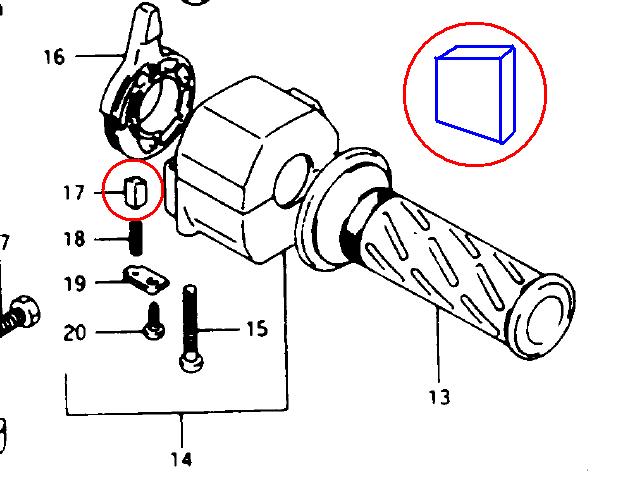 16
17
18
19
20
15
13
14
7