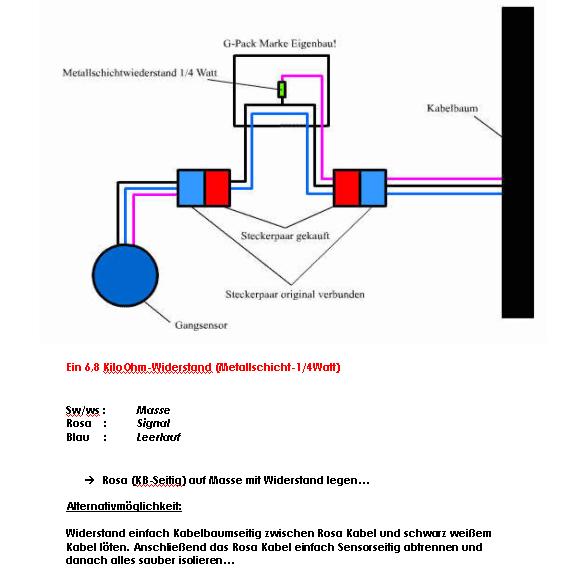 G-Pack Marke Eigenbau!

Metallschichtwiederstand 1/4 Watt

Kabelbaum

Steckerpaar gekauft

Steckerpaar original verbunden

Gangsensor

Ein 6,8 KiloOhm-Widerstand (Metallschicht-1/4Watt)

Sw/ws : Masse
Rosa : Signal
Blau : Leerlauf

→ Rosa (KB-Seitig) auf Masse mit Widerstand legen…

Alternativmöglichkeit:

Widerstand einfach Kabelbaumseitig zwischen Rosa Kabel und schwarz weißem Kabel löten. Anschließend das Rosa Kabel einfach Sensorseitig abtrennen und danach alles sauber isolieren…